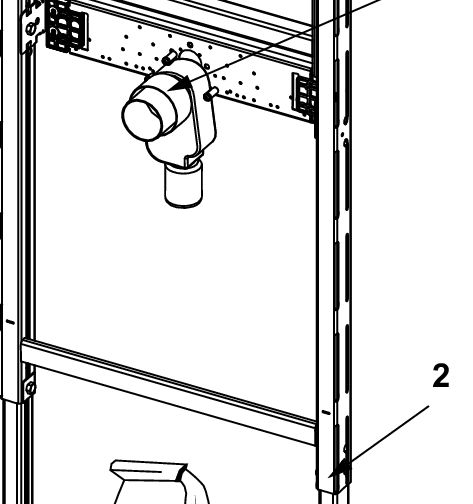 2