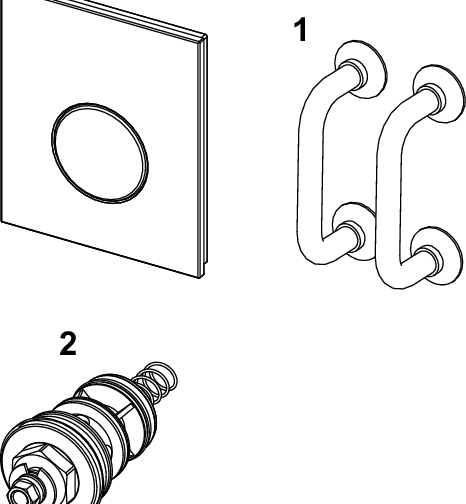 1

2