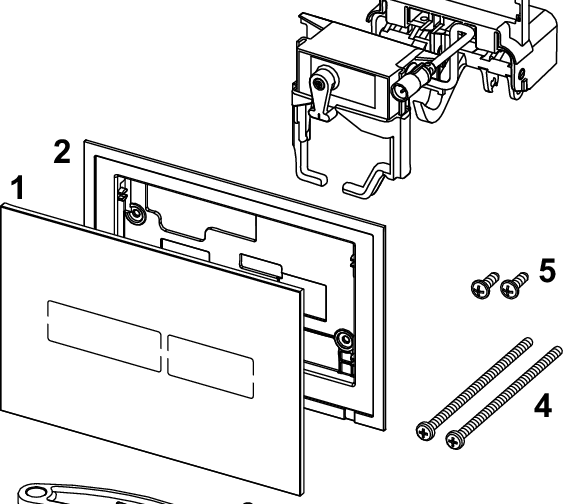 2
1
5
4