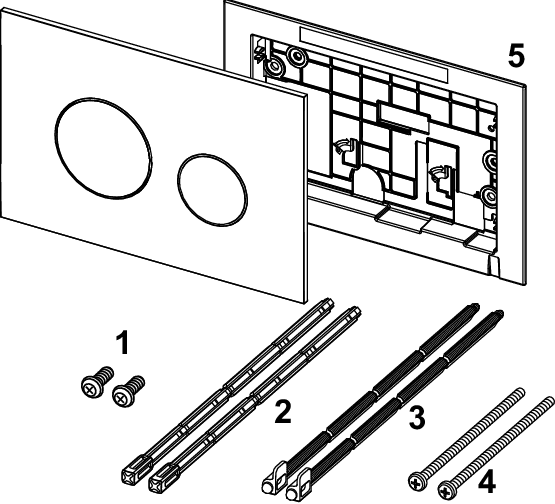 5
1
2
3
4