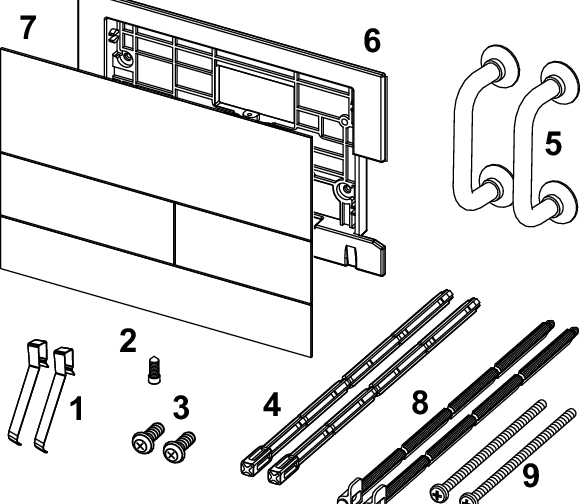 7
6
5
2
1
3
4
8
9