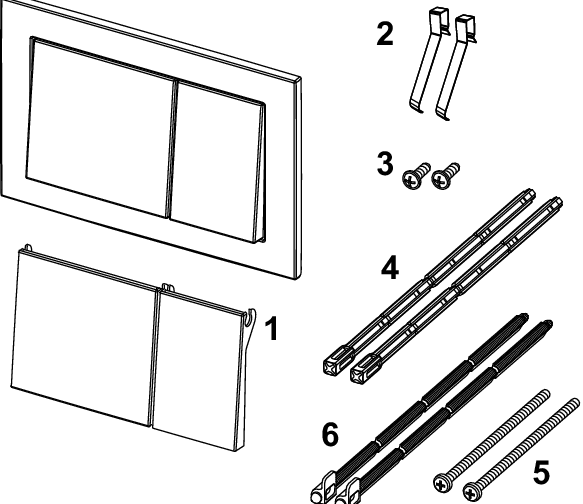 2
3
4
1
6
5