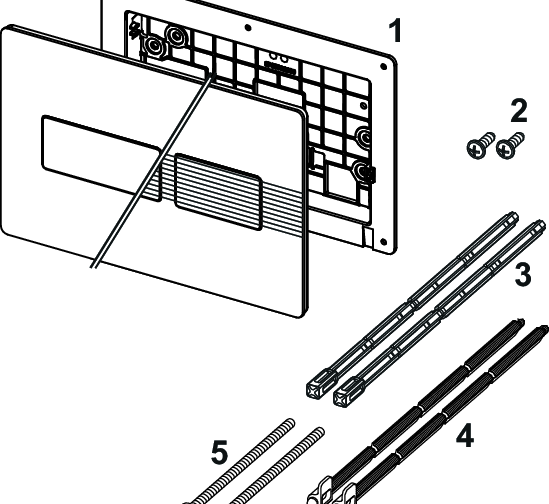 1
2
3
4
5