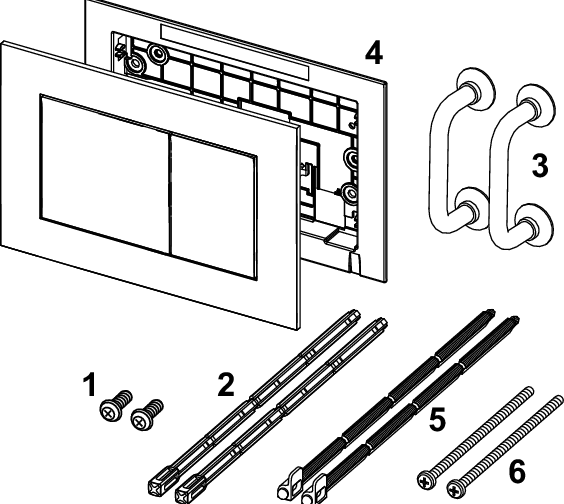 4
3
1
2
5
6