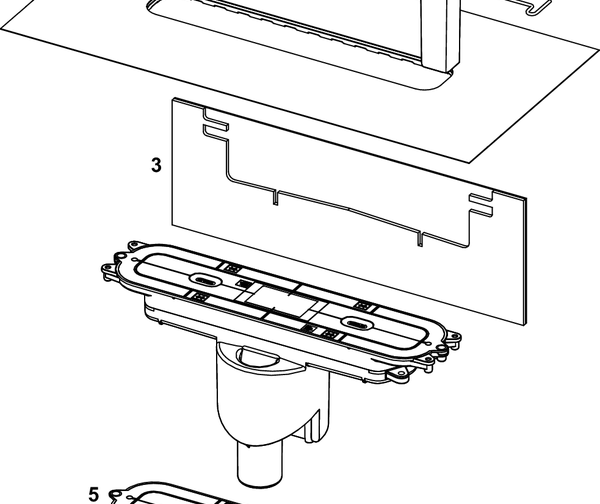 3

5