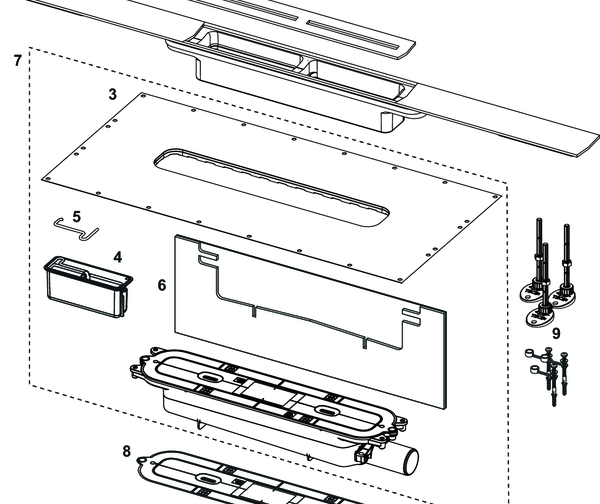 7
3
5
4
6
9
8