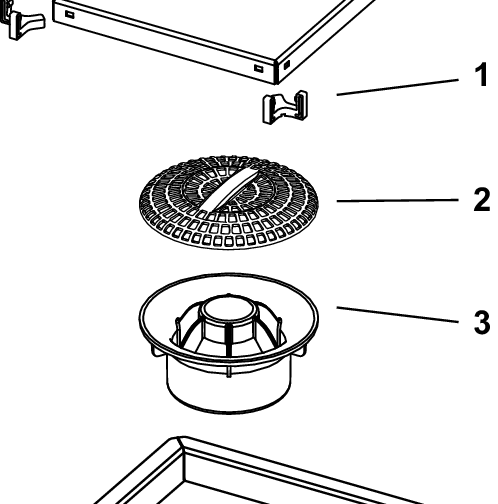 1
2
3