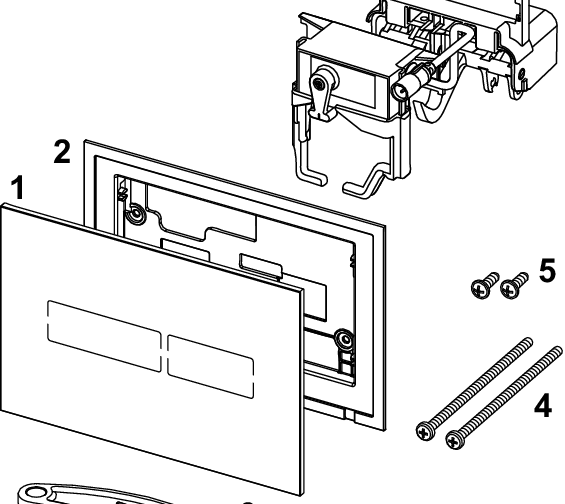 2
1
5
4