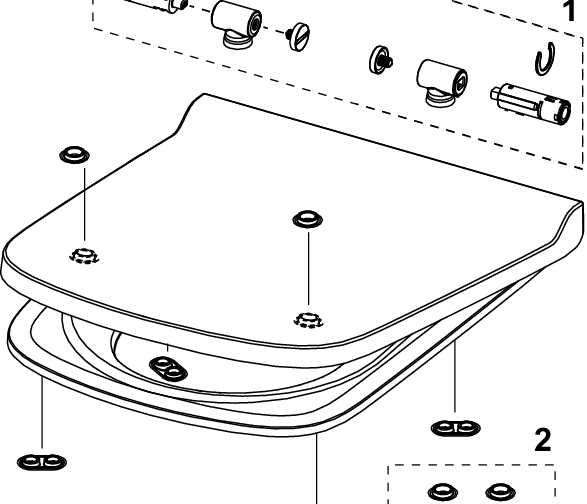 1

2