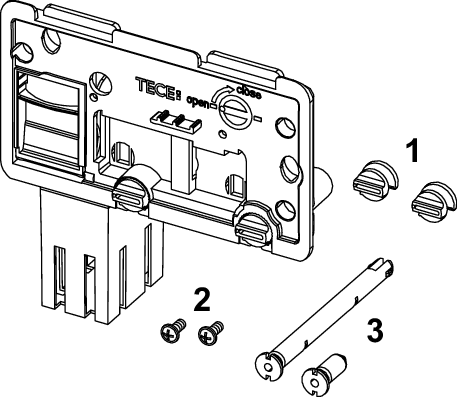 TECE
open
close
1
2
3